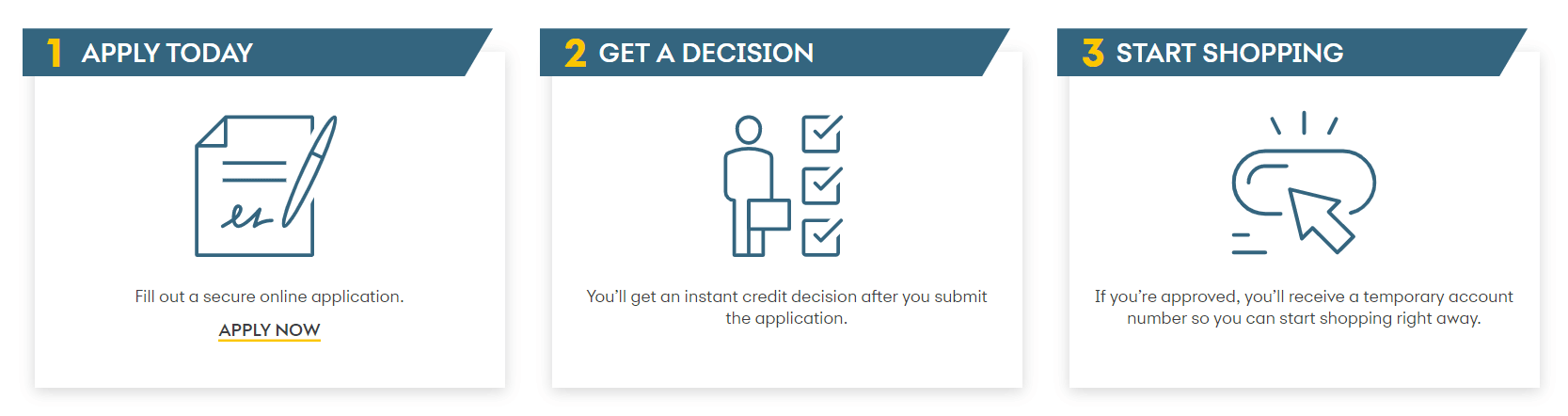 1 APPLY TODAY

Fill out a secure online application.

APPLY NOW

2 GET A DECISION

You'll get an instant credit decision after you submit the application.

3 START SHOPPING

If you're approved, you'll receive a temporary account number so you can start shopping right away.